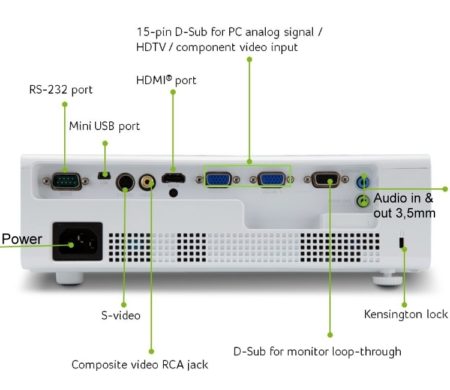 15-pin D-Sub for PC analog signal / HDTV / component video input

HDMI® port

RS-232 port

Mini USB port

Audio in & out 3,5mm

Power

S-video

Kensington lock

D-Sub for monitor loop-through

Composite video RCA jack